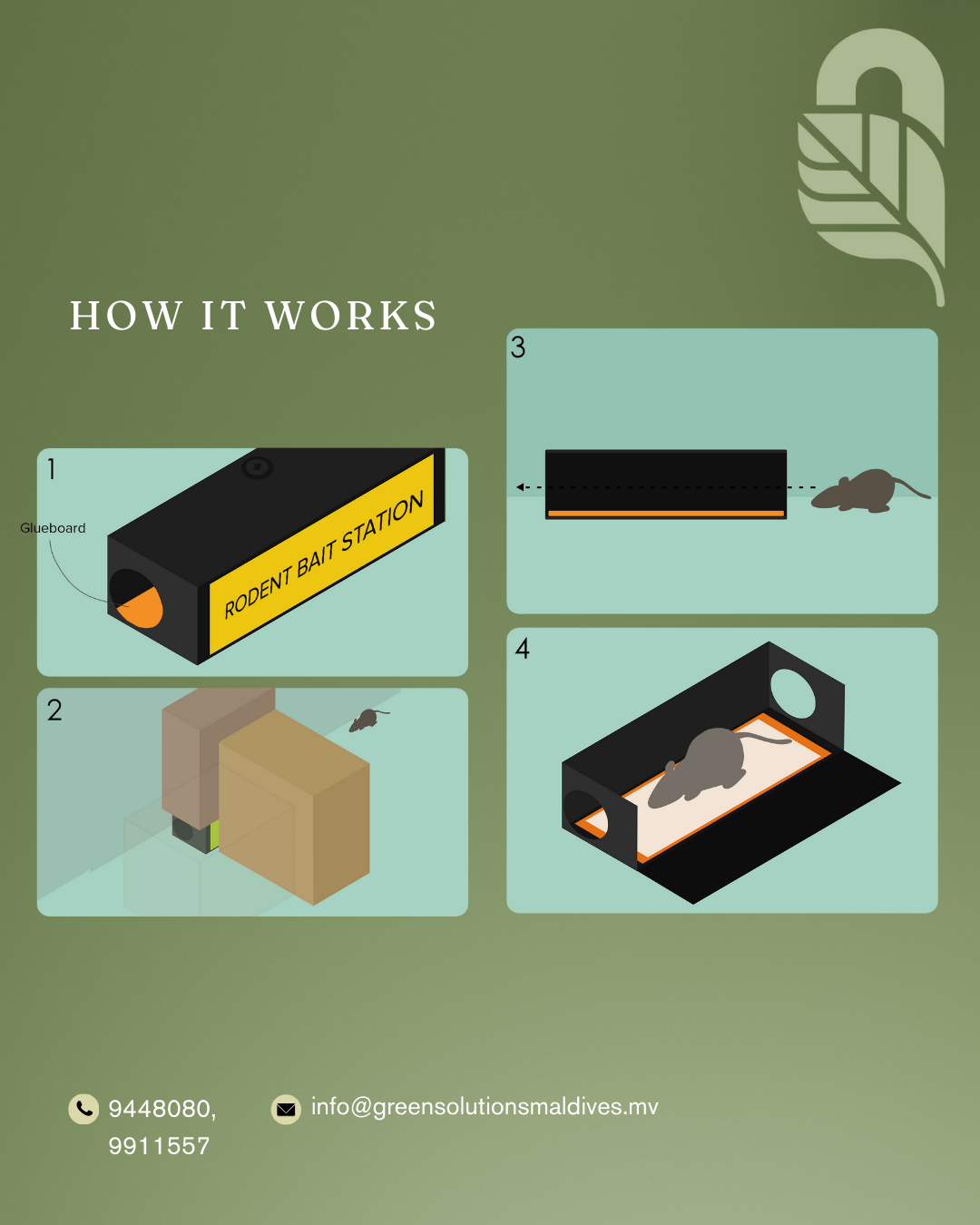 HOW IT WORKS

1

Glueboard

RODENT BAIT STATION

2

3

4

9448080, 9911557

info@greensolutionsmaldives.mv