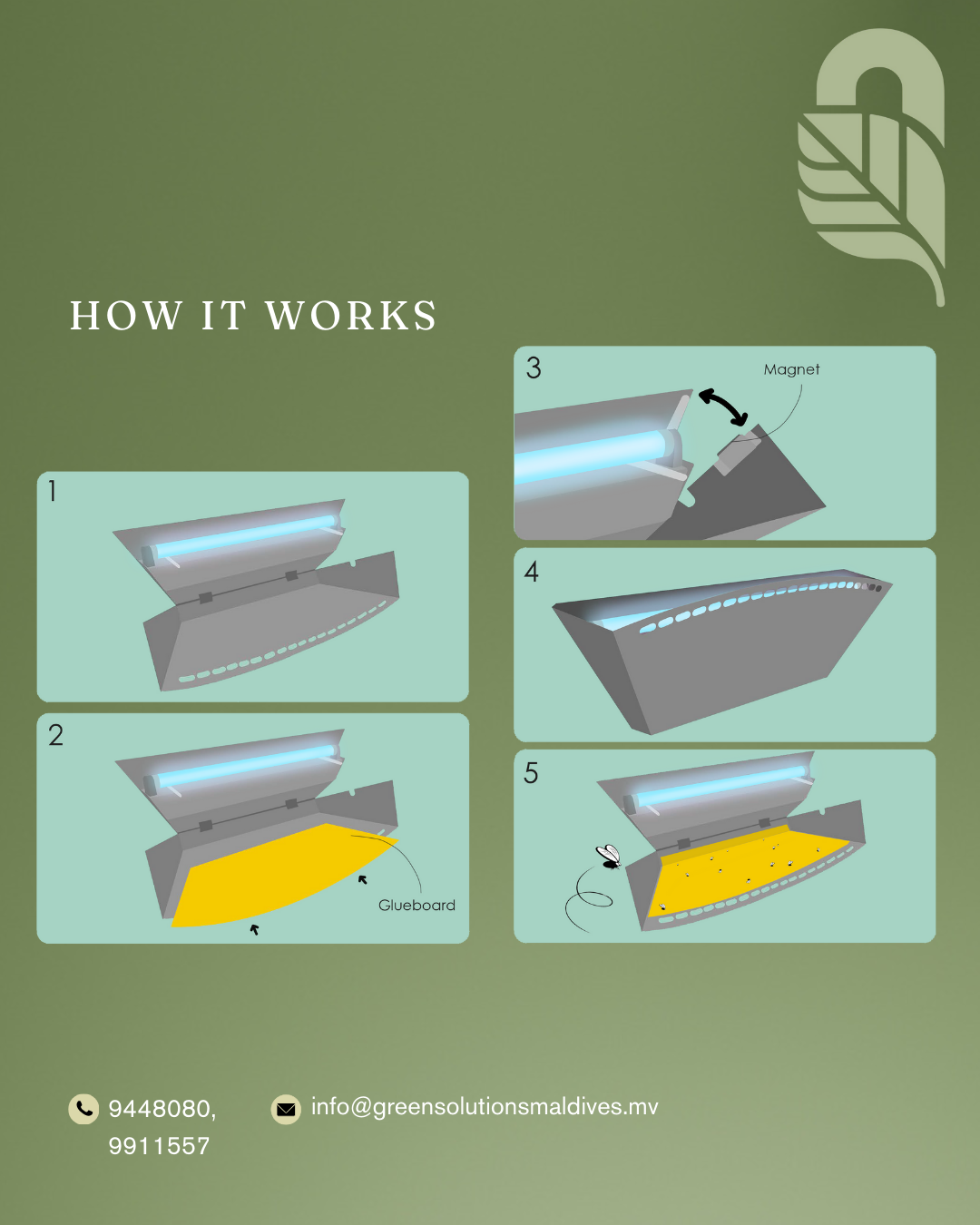 HOW IT WORKS

1

2

Glueboard

3

Magnet

4

5

9448080, 9911557

info@greensolutionsmaldives.mv